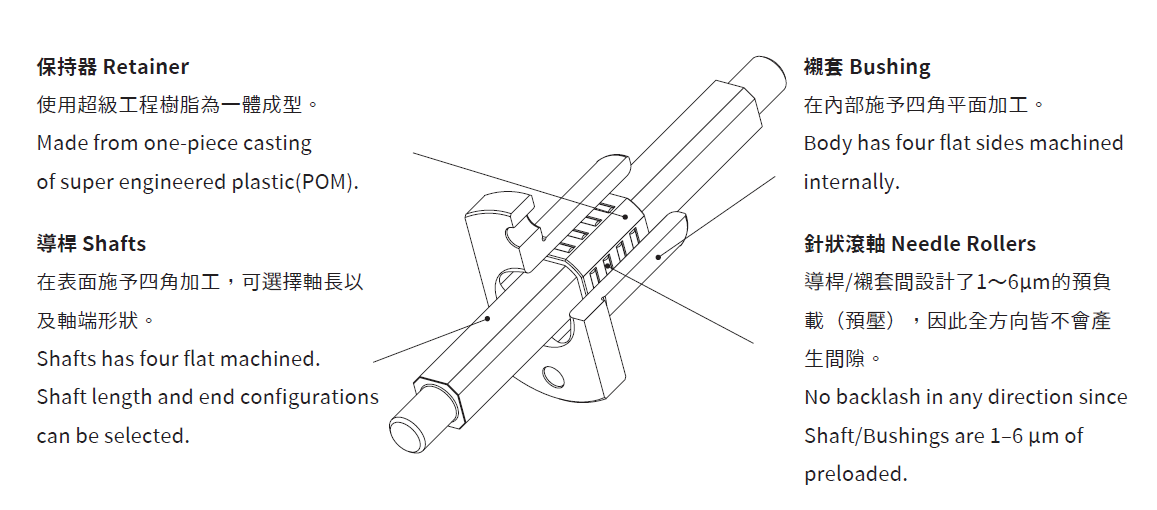 保持器 Retainer
使用超級工程樹脂為一體成型。
Made from one-piece casting of super engineered plastic(POM).

導桿 Shafts
在表面施予四角加工，可選擇軸長以及軸端形狀。
Shafts has four flat machined.
Shaft length and end configurations can be selected.

襯套 Bushing
在內部施予四角平面加工。
Body has four flat sides machined internally.

針狀滾軸 Needle Rollers
導桿/襯套間設計了1～6μm的預負載（預壓），因此全方向皆不會產生間隙。
No backlash in any direction since Shaft/Bushings are 1–6 μm of preloaded.